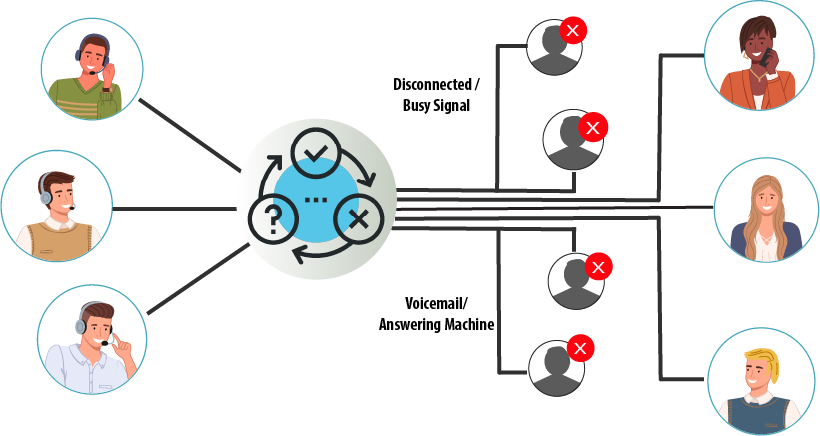 Disconnected / Busy Signal

?

...

Voicemail/ Answering Machine