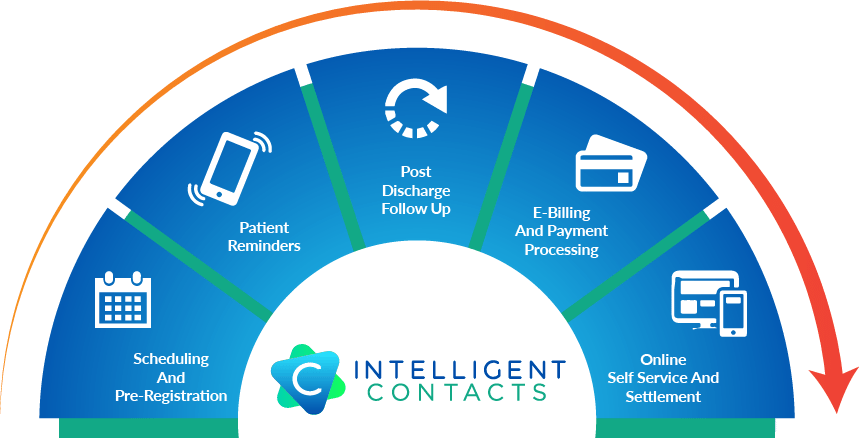 Scheduling And Pre-Registration

Patient Reminders

Post Discharge Follow Up

E-Billing And Payment Processing

Online Self Service And Settlement

INTELLIGENT CONTACTS